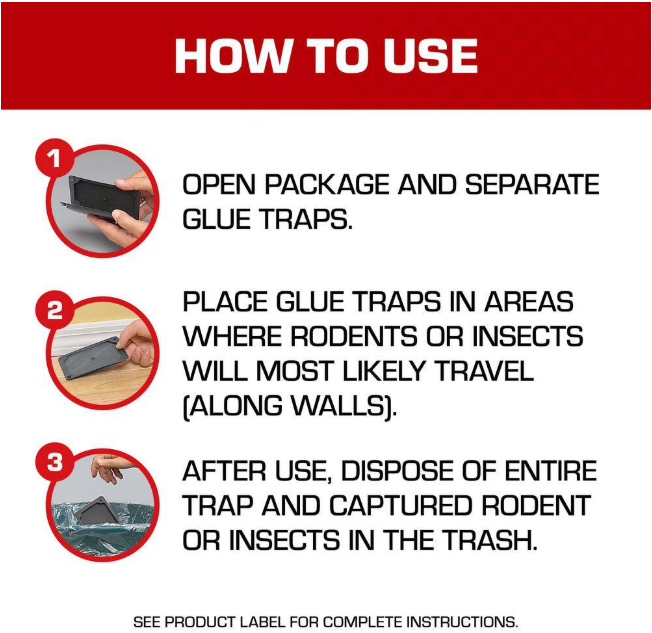 HOW TO USE

1

OPEN PACKAGE AND SEPARATE GLUE TRAPS.

2

PLACE GLUE TRAPS IN AREAS WHERE RODENTS OR INSECTS WILL MOST LIKELY TRAVEL (ALONG WALLS).

3

AFTER USE, DISPOSE OF ENTIRE TRAP AND CAPTURED RODENT OR INSECTS IN THE TRASH.

SEE PRODUCT LABEL FOR COMPLETE INSTRUCTIONS.