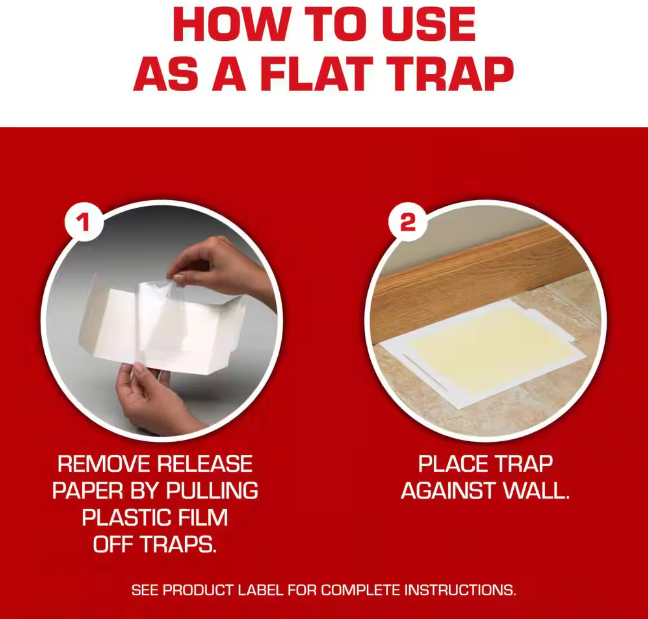 HOW TO USE AS A FLAT TRAP

1

REMOVE RELEASE PAPER BY PULLING PLASTIC FILM OFF TRAPS.

2

PLACE TRAP AGAINST WALL.

SEE PRODUCT LABEL FOR COMPLETE INSTRUCTIONS.