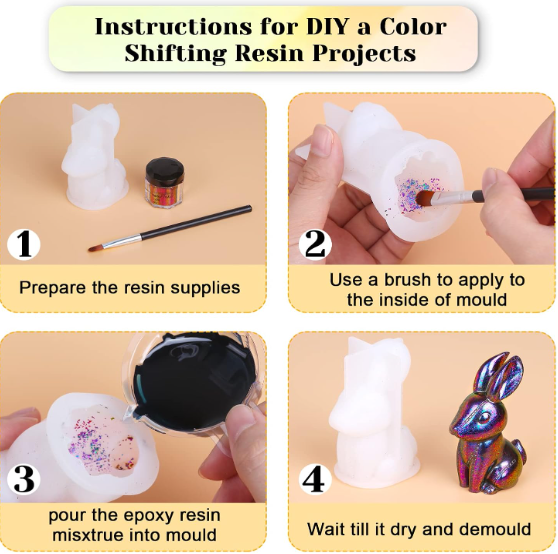 Instructions for DIY a Color Shifting Resin Projects

1

Prepare the resin supplies

2

Use a brush to apply to the inside of mould

3

pour the epoxy resin misxtrue into mould

4

Wait till it dry and demould